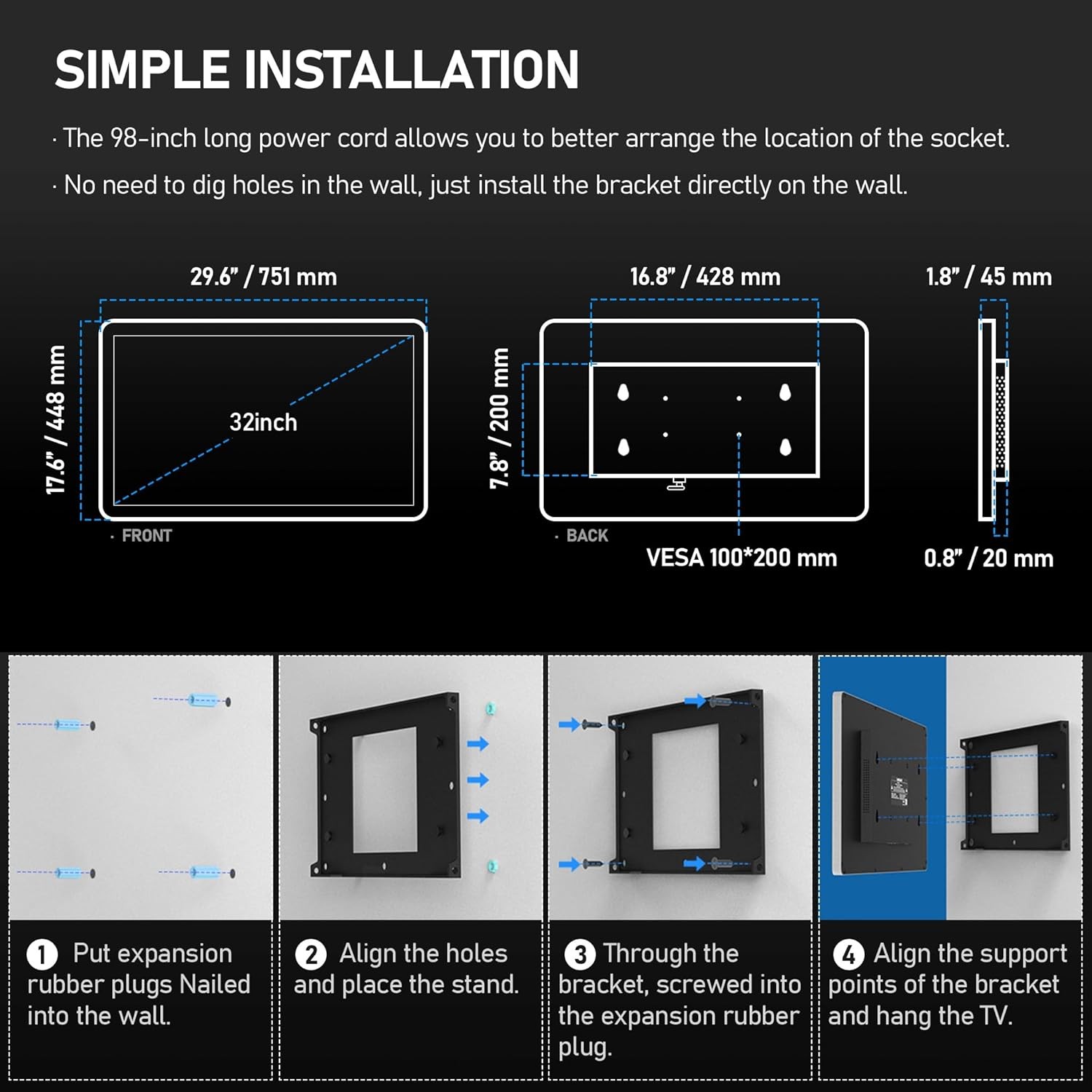 SIMPLE INSTALLATION

· The 98-inch long power cord allows you to better arrange the location of the socket.

· No need to dig holes in the wall, just install the bracket directly on the wall.

29.6" / 751 mm

17.6" / 448 mm

32inch

· FRONT

16.8" / 428 mm

7.8" / 200 mm

· BACK

VESA 100*200 mm

1.8" / 45 mm

0.8" / 20 mm

1 Put expansion rubber plugs Nailed into the wall.

2 Align the holes and place the stand.

3 Through the bracket, screwed into the expansion rubber plug.

4 Align the support points of the bracket and hang the TV.