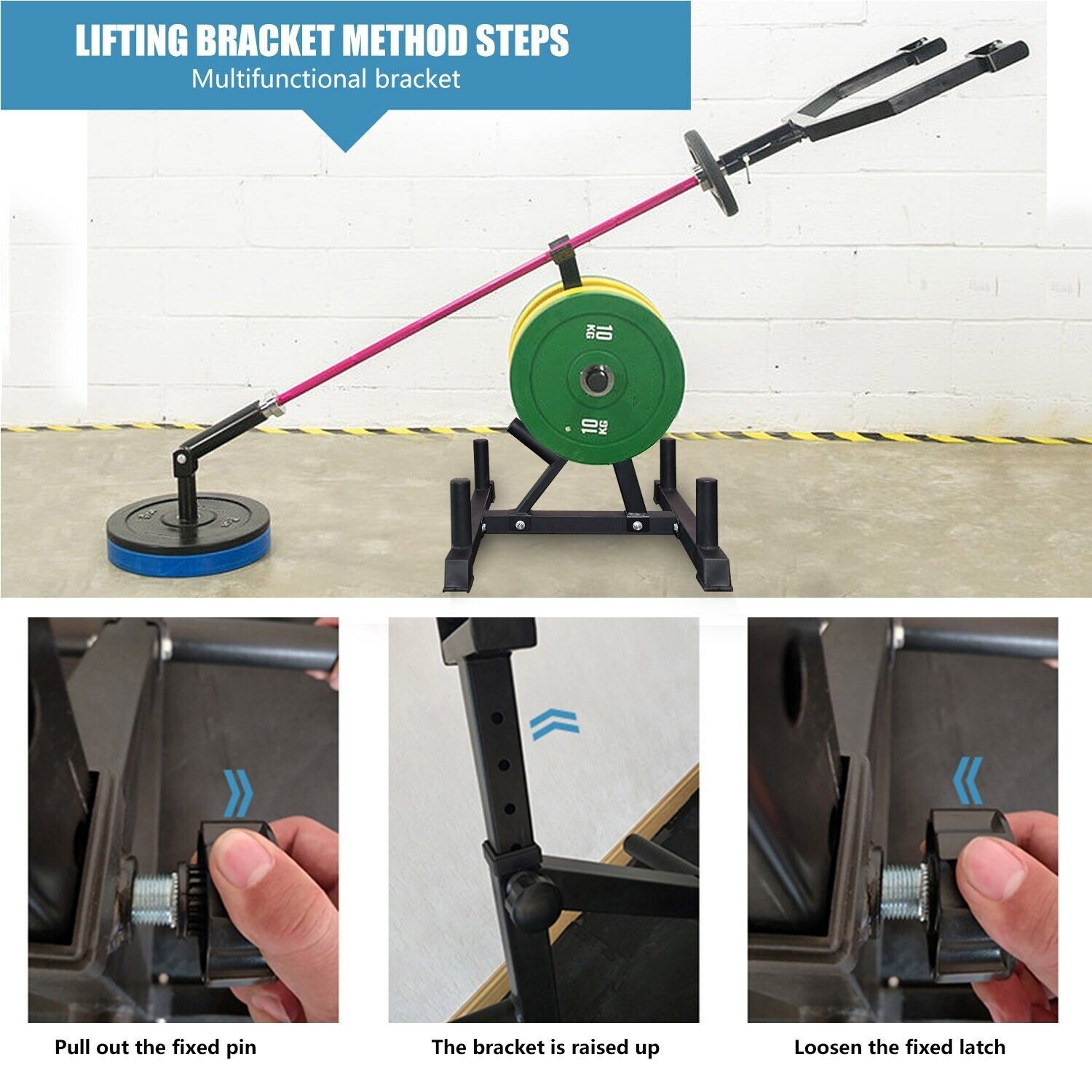 LIFTING BRACKET METHOD STEPS
Multifunctional bracket

10 KG

10 KG

Pull out the fixed pin

The bracket is raised up

Loosen the fixed latch