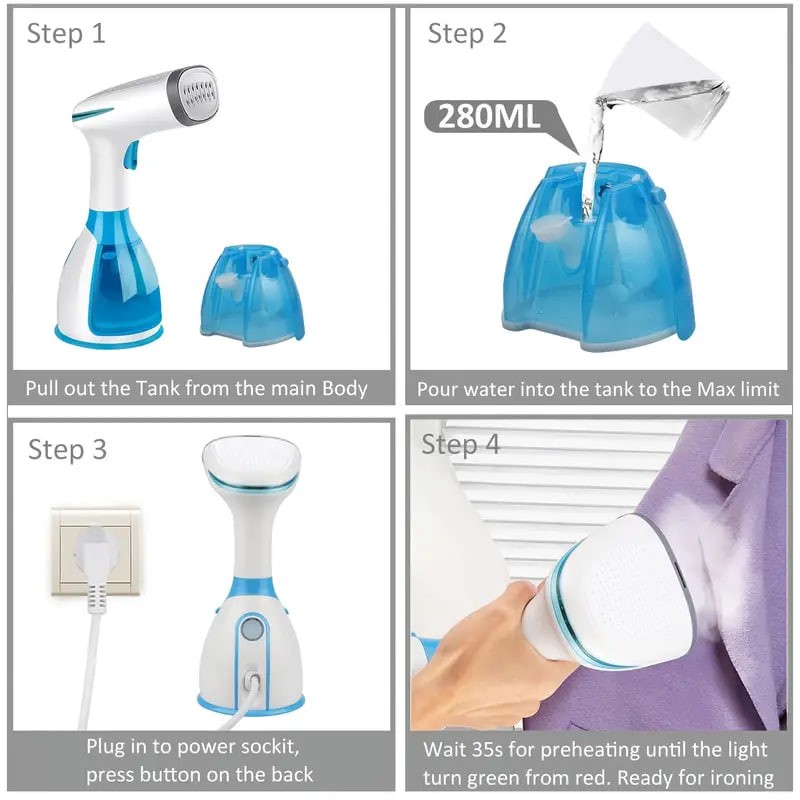 Step 1

Pull out the Tank from the main Body

Step 2

280ML

Pour water into the tank to the Max limit

Step 3

Plug in to power sockit, press button on the back

Step 4

Wait 35s for preheating until the light turn green from red. Ready for ironing