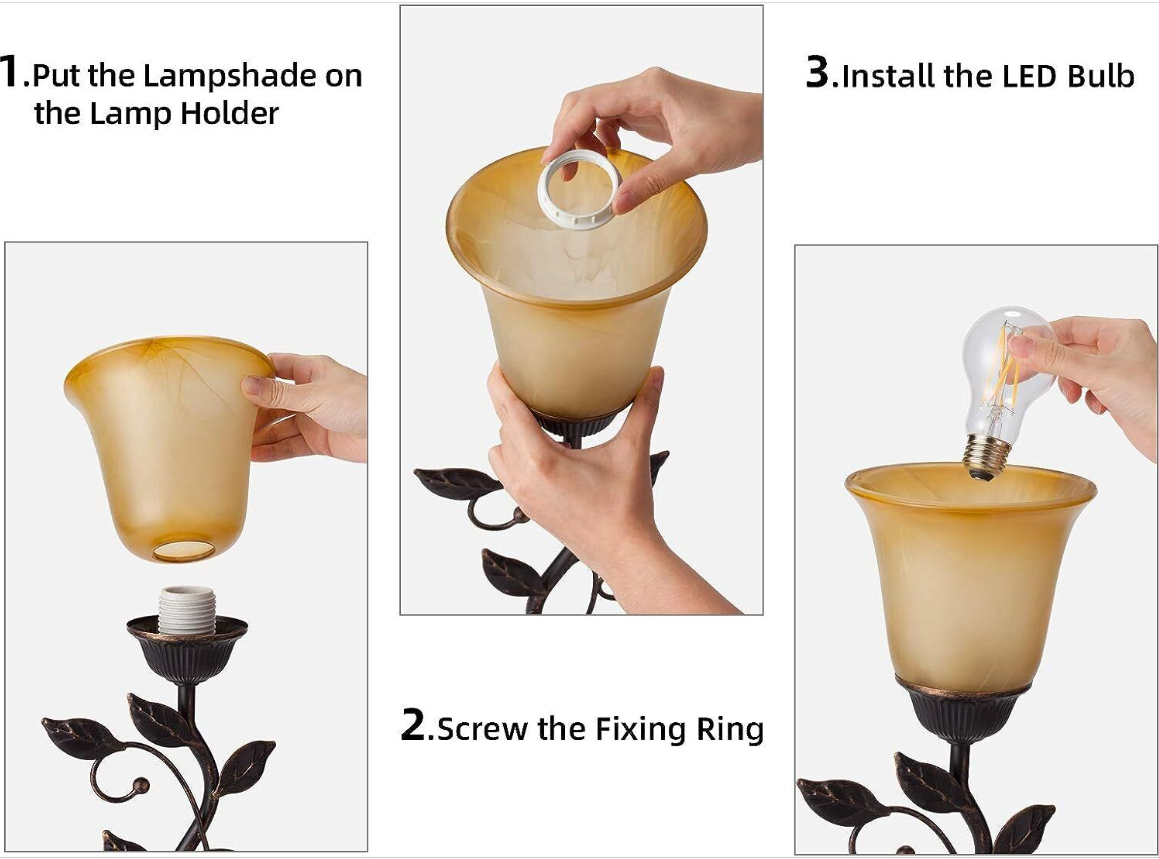 1.Put the Lampshade on the Lamp Holder

2.Screw the Fixing Ring

3.Install the LED Bulb