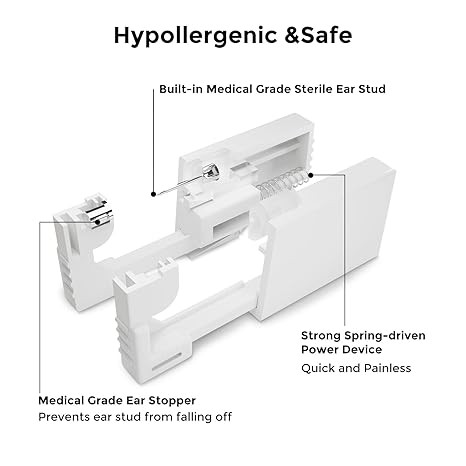 Hypollergenic &Safe

Built-in Medical Grade Sterile Ear Stud

Strong Spring-driven Power Device

Quick and Painless

Medical Grade Ear Stopper

Prevents ear stud from falling off